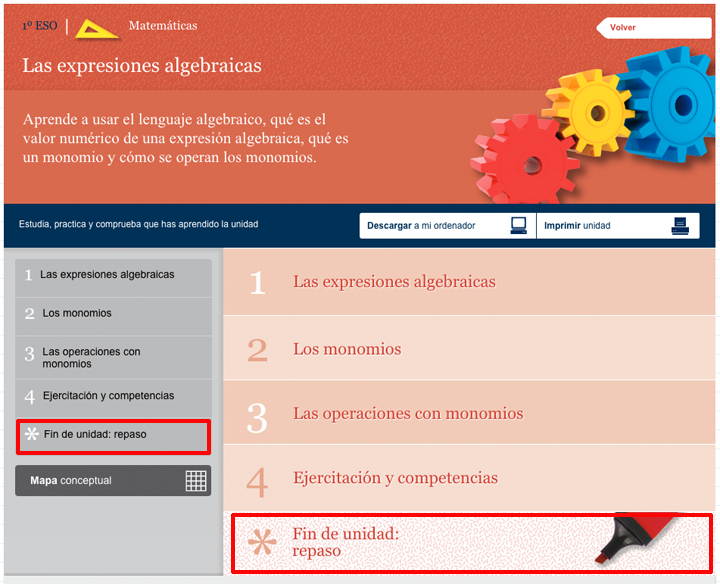 1º ESO | Matemáticas

Volver

Las expresiones algebraicas

Aprende a usar el lenguaje algebraico, qué es el valor numérico de una expresión algebraica, qué es un monomio y cómo se operan los monomios.

Estudia, practica y comprueba que has aprendido la unidad

Descargar a mi ordenador

Imprimir unidad

1 Las expresiones algebraicas

2 Los monomios

3 Las operaciones con monomios

4 Ejercitación y competencias

* Fin de unidad: repaso

Mapa conceptual

1 Las expresiones algebraicas

2 Los monomios

3 Las operaciones con monomios

4 Ejercitación y competencias

* Fin de unidad: repaso